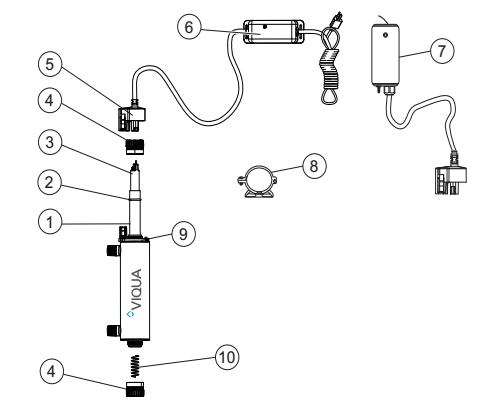 6
7
5
4
3
8
2
1
9
VIQUA
10
4