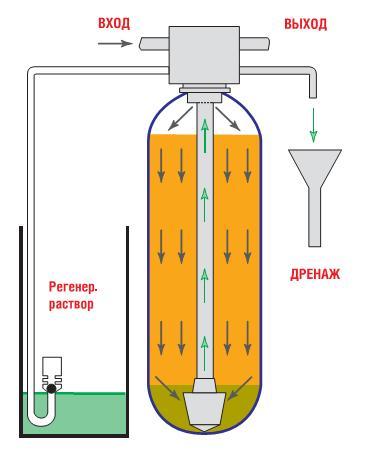 ВХОД

ВЫХОД

Регенер. раствор

ДРЕНАЖ