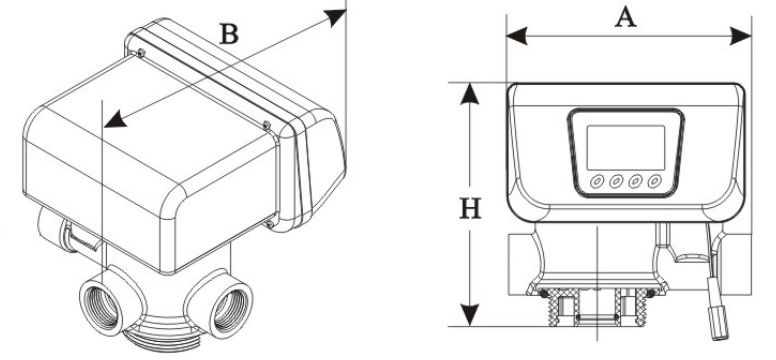 B

A

H