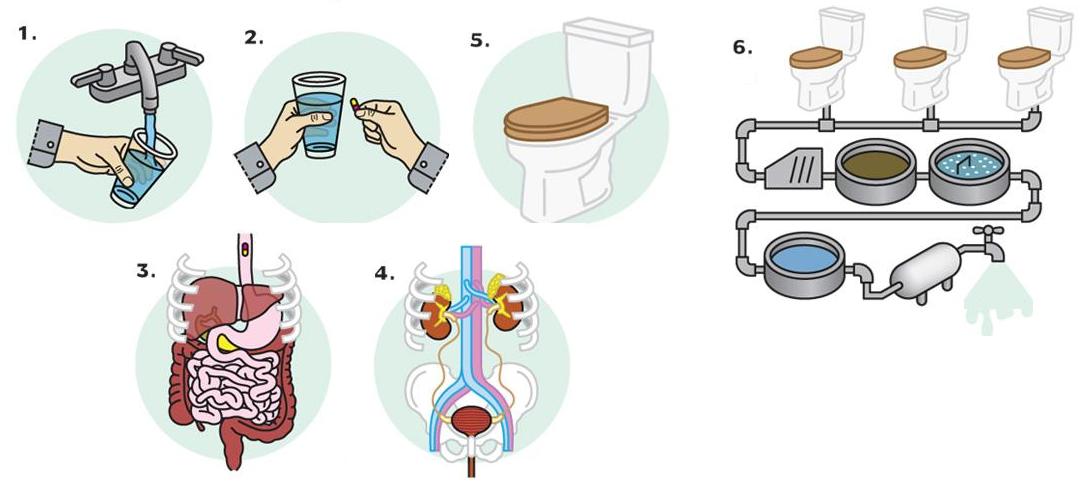 1.

2.

5.

6.

3.

4.